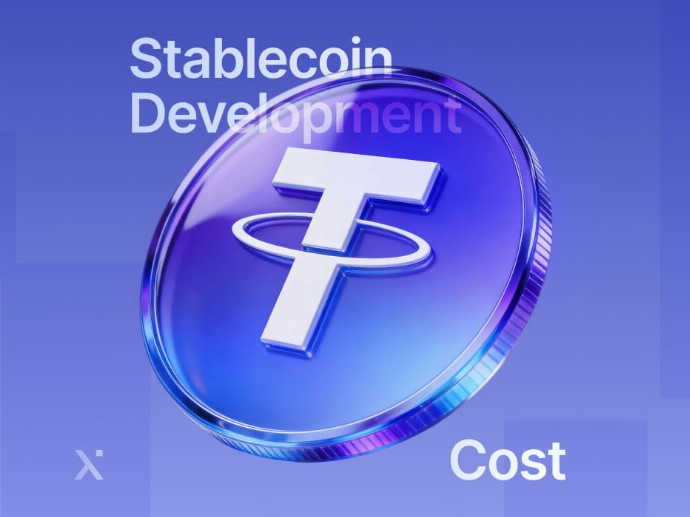 Stablecoin Development

Cost