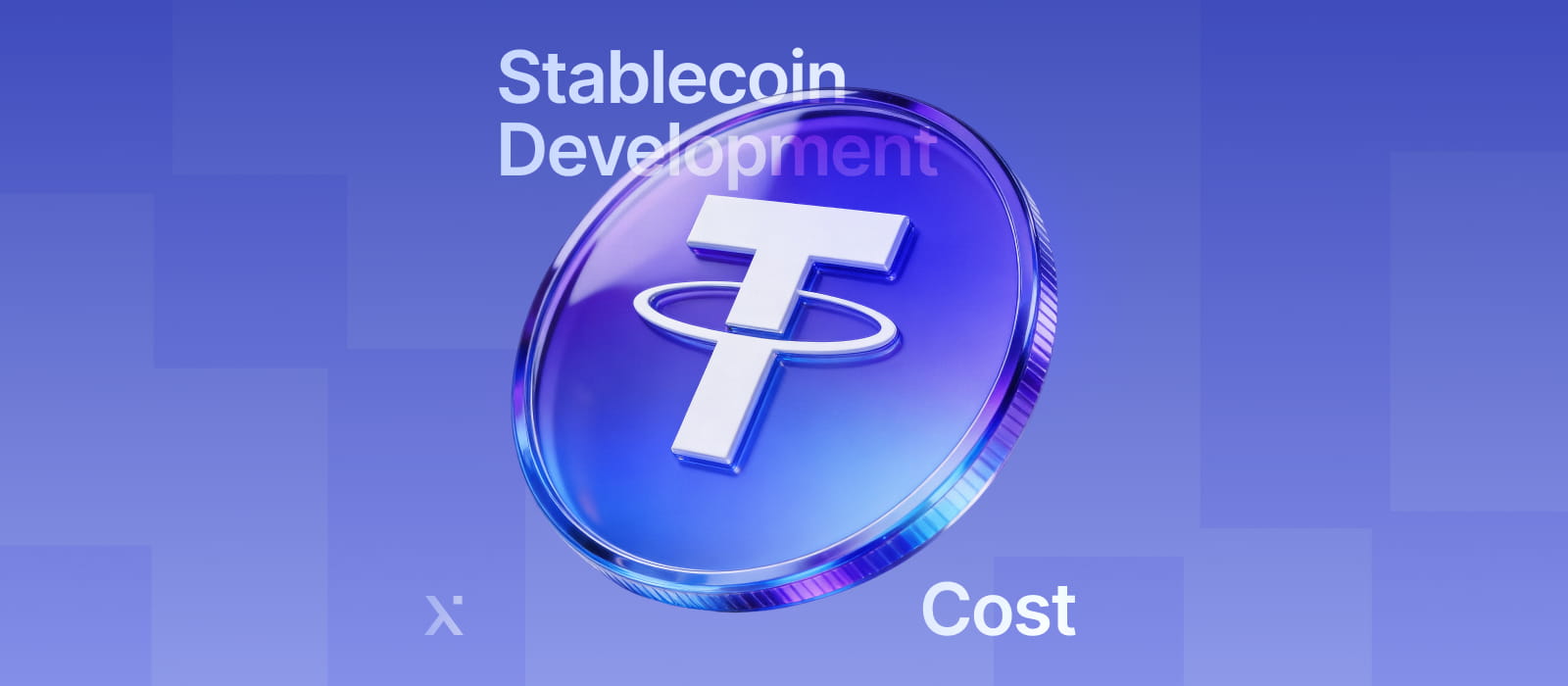 Stablecoin Development

Cost