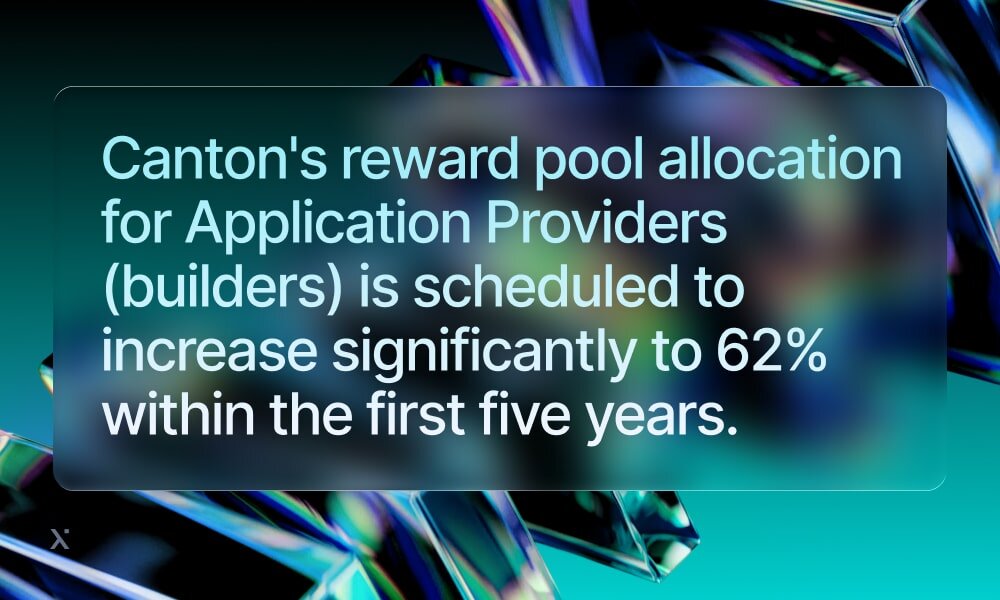 Canton's reward pool allocation for Application Providers (builders) is scheduled to increase significantly to 62% within the first five years.