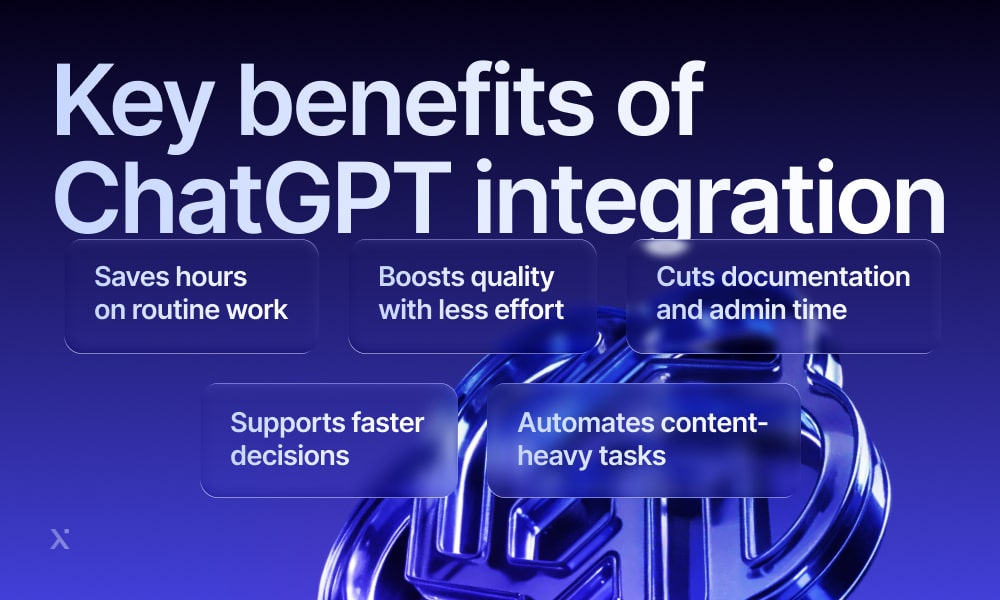 Key benefits of ChatGPT integration

Saves hours on routine work

Boosts quality with less effort

Cuts documentation and admin time

Supports faster decisions

Automates content-heavy tasks