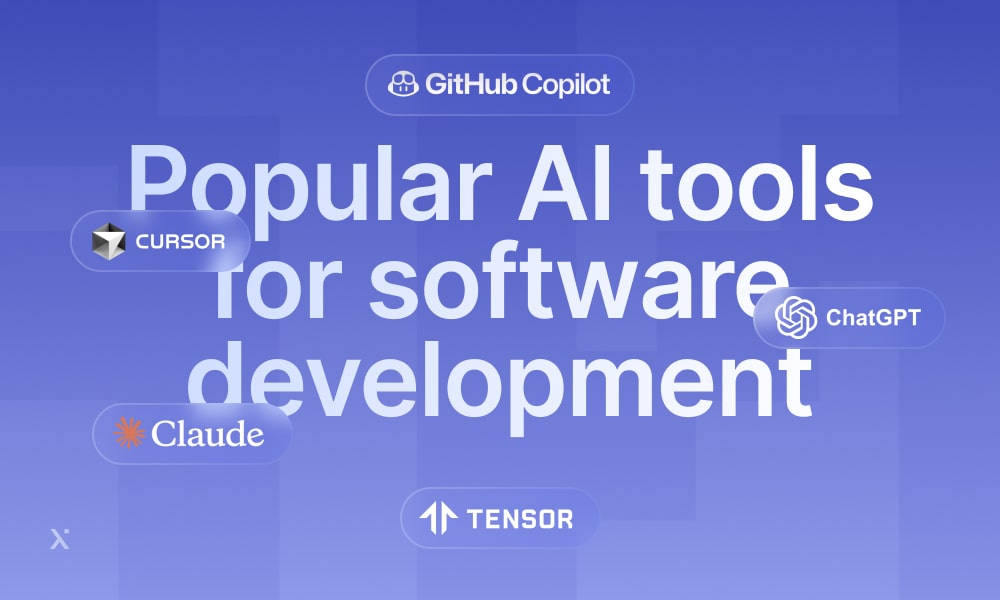 GitHub Copilot

Popular AI tools for software development

CURSOR

ChatGPT

Claude

TENSOR