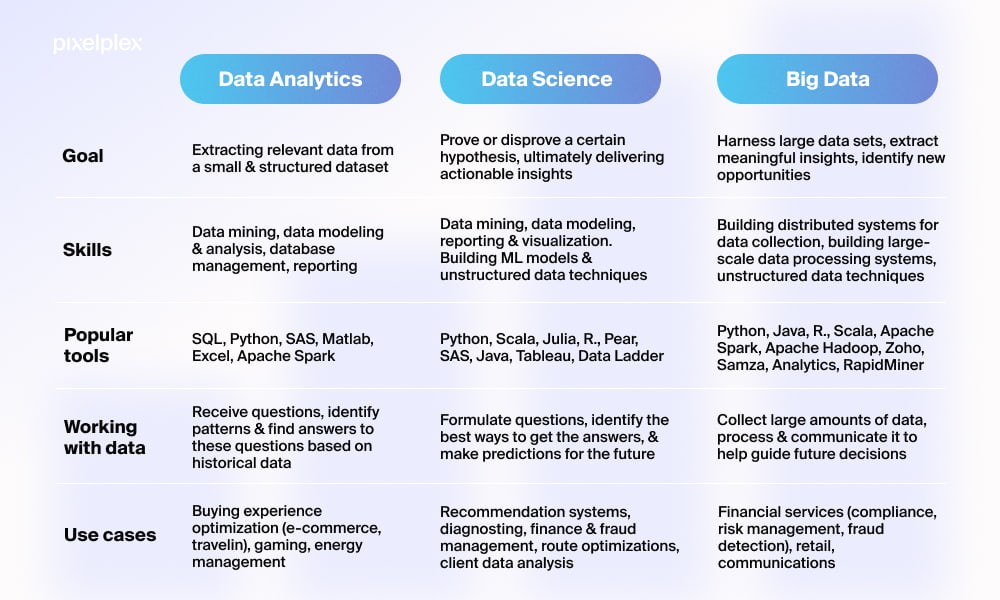 pixelplex

|  | Data Analytics | Data Science | Big Data |
|---|---|---|---|
| Goal | Extracting relevant data from a small & structured dataset | Prove or disprove a certain hypothesis, ultimately delivering actionable insights | Harness large data sets, extract meaningful insights, identify new opportunities |
| Skills | Data mining, data modeling & analysis, database management, reporting | Data mining, data modeling, reporting & visualization. Building ML models & unstructured data techniques | Building distributed systems for data collection, building large-scale data processing systems, unstructured data techniques |
| Popular tools | SQL, Python, SAS, Matlab, Excel, Apache Spark | Python, Scala, Julia, R., Pear, SAS, Java, Tableau, Data Ladder | Python, Java, R., Scala, Apache Spark, Apache Hadoop, Zoho, Samza, Analytics, RapidMiner |
| Working with data | Receive questions, identify patterns & find answers to these questions based on historical data | Formulate questions, identify the best ways to get the answers, & make predictions for the future | Collect large amounts of data, process & communicate it to help guide future decisions |
| Use cases | Buying experience optimization (e-commerce, travelin), gaming, energy management | Recommendation systems, diagnosting, finance & fraud management, route optimizations, client data analysis | Financial services (compliance, risk management, fraud detection), retail, communications |